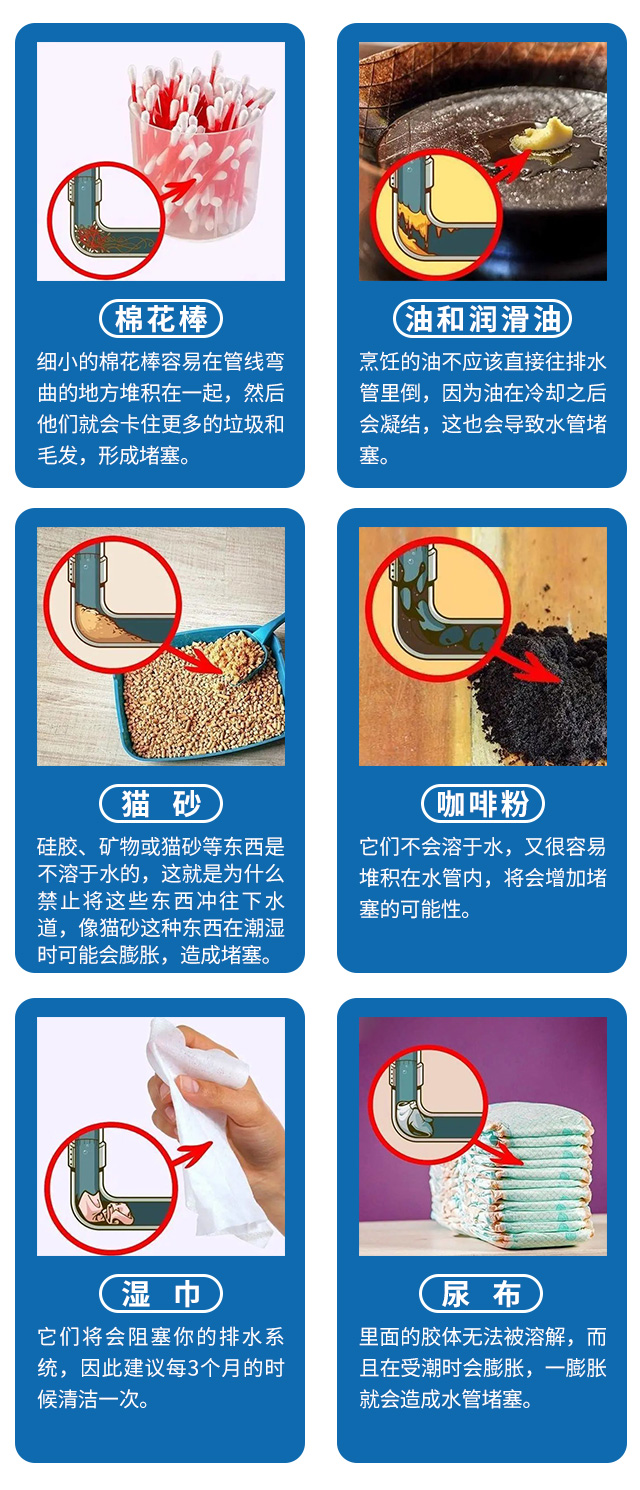 棉花棒

细小的棉花棒容易在管线弯曲的地方堆积在一起，然后他们就会卡住更多的垃圾和毛发，形成堵塞。

油和润滑油

烹饪的油不应该直接往排水管里倒，因为油在冷却之后会凝结，这也会导致水管堵塞。

猫 砂

硅胶、矿物或猫砂等东西是不溶于水的，这就是为什么禁止将这些东西冲往下水道，像猫砂这种东西在潮湿时可能会膨胀，造成堵塞。

咖啡粉

它们不会溶于水，又很容易堆积在水管内，将会增加堵塞的可能性。

湿 巾

它们将会阻塞你的排水系统，因此建议每3个月的时候清洁一次。

尿 布

里面的胶体无法被溶解，而且在受潮时会膨胀，一膨胀就会造成水管堵塞。